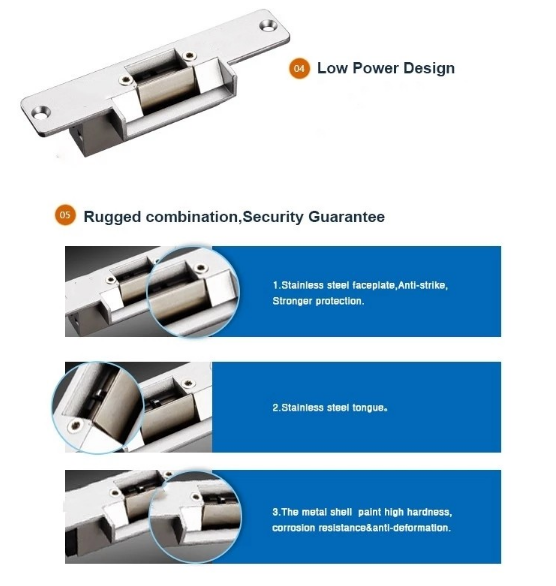 04 Low Power Design

05 Rugged combination,Security Guarantee

1.Stainless steel faceplate,Anti-strike, Stronger protection.

2.Stainless steel tongue。

3.The metal shell paint high hardness, corrosion resistance&anti-deformation.