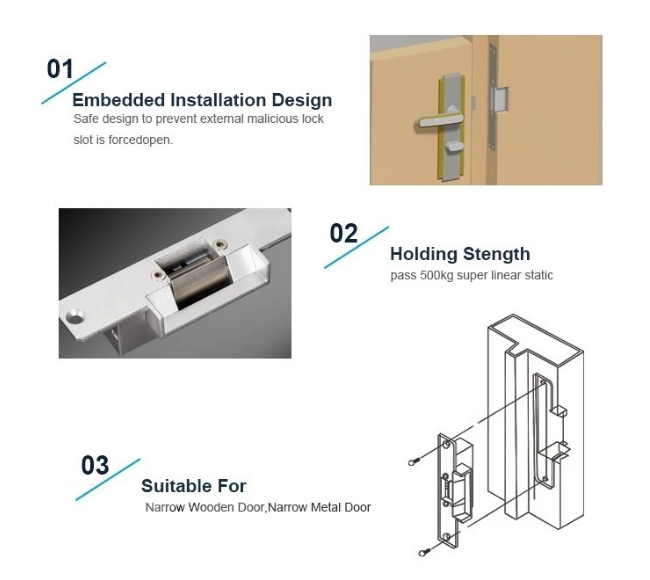 01

Embedded Installation Design

Safe design to prevent external malicious lock slot is forcedopen.

02

Holding Stength

pass 500kg super linear static

03

Suitable For

Narrow Wooden Door,Narrow Metal Door